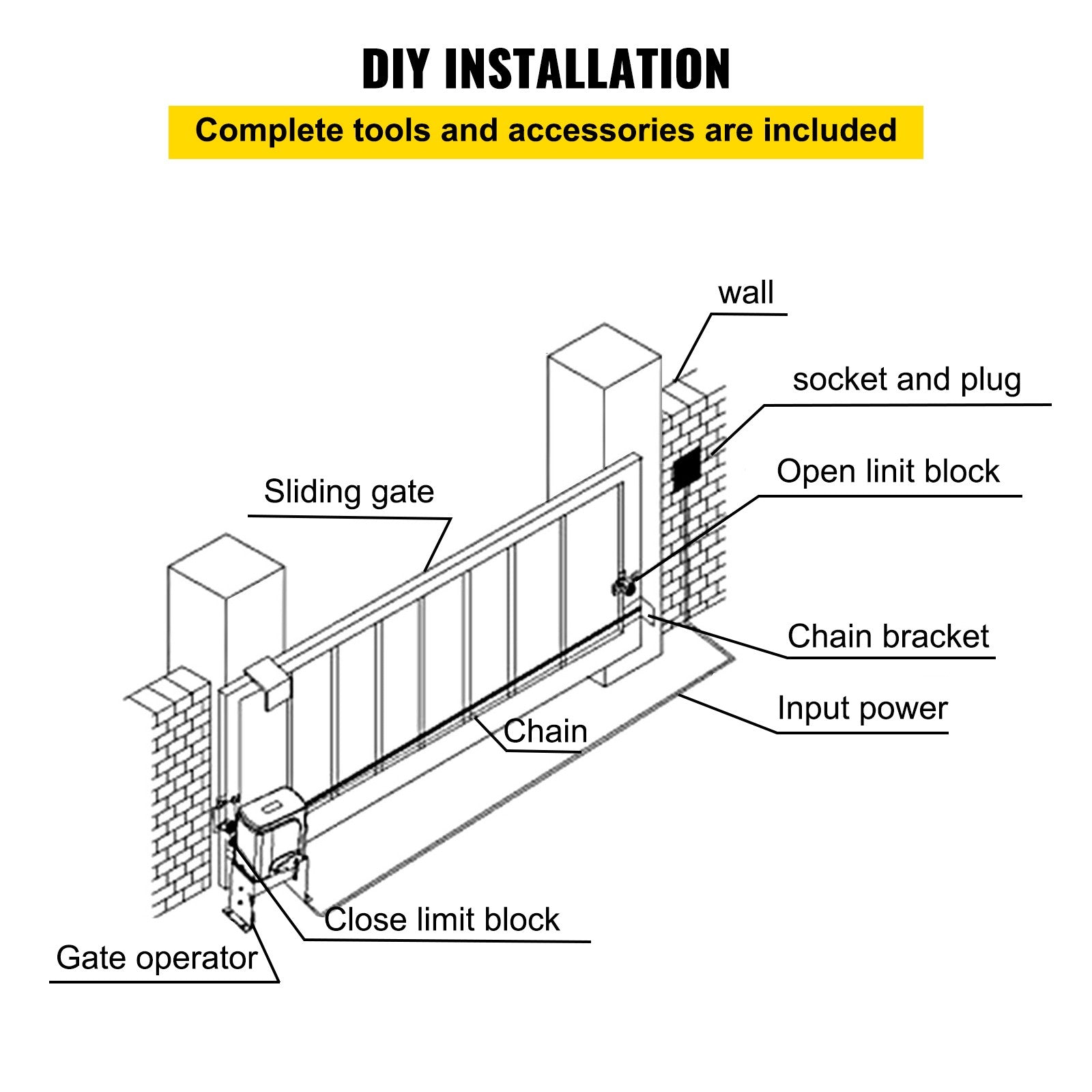 DIY INSTALLATION

Complete tools and accessories are included

wall

socket and plug

Open linit block

Sliding gate

Chain bracket

Input power

Chain

Close limit block

Gate operator