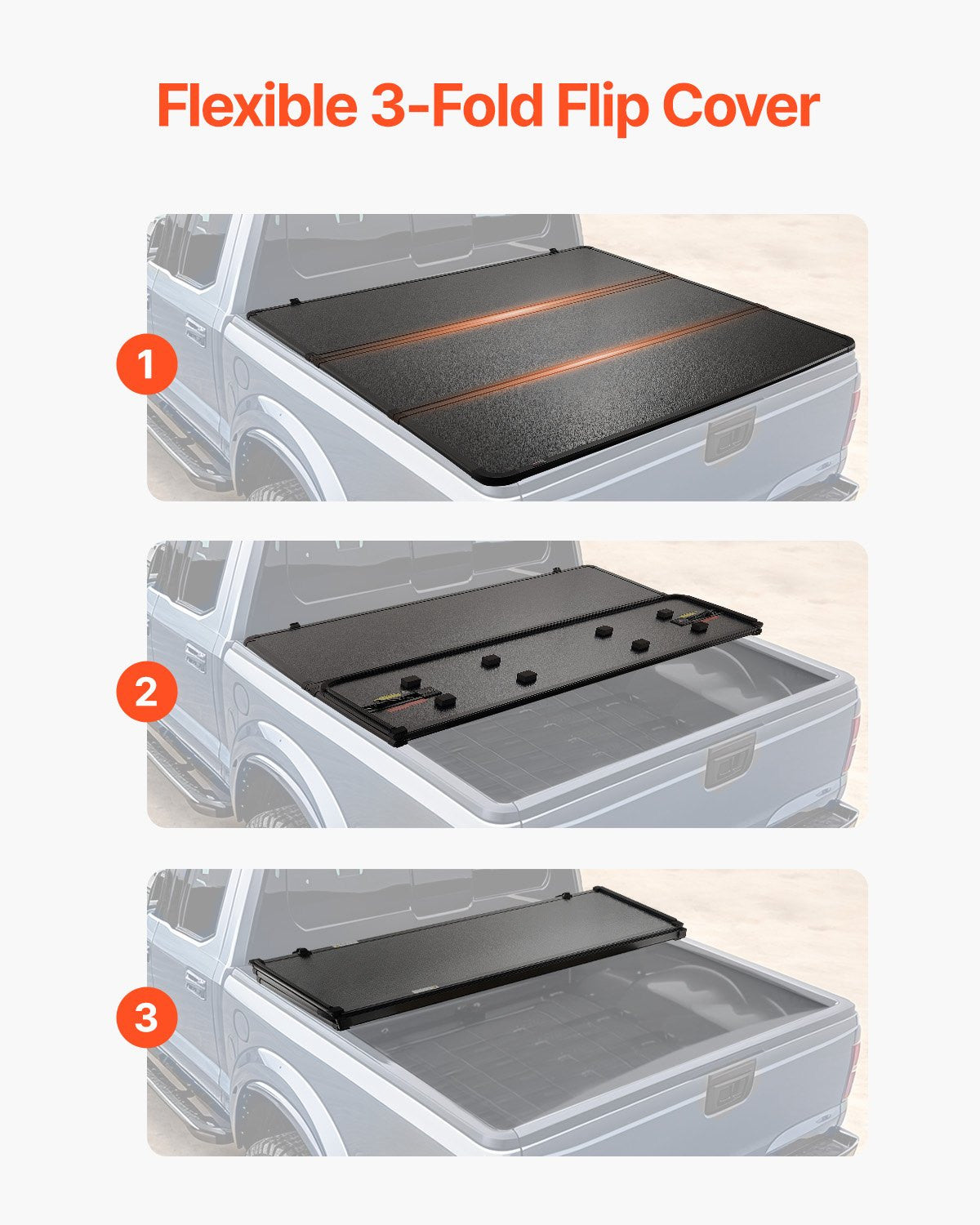 Flexible 3-Fold Flip Cover

1

2

3