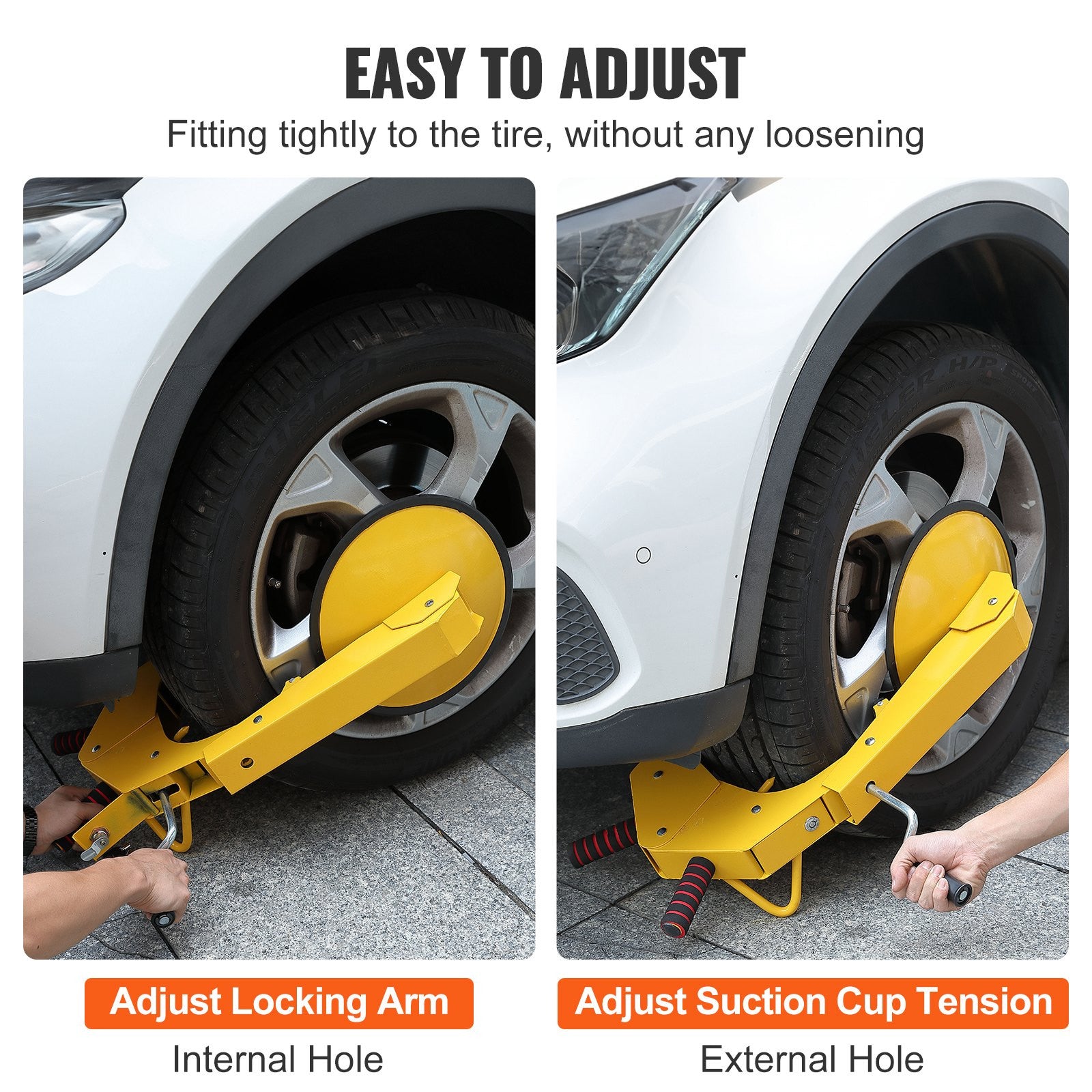 EASY TO ADJUST

Fitting tightly to the tire, without any loosening

Adjust Locking Arm

Internal Hole

Adjust Suction Cup Tension

External Hole