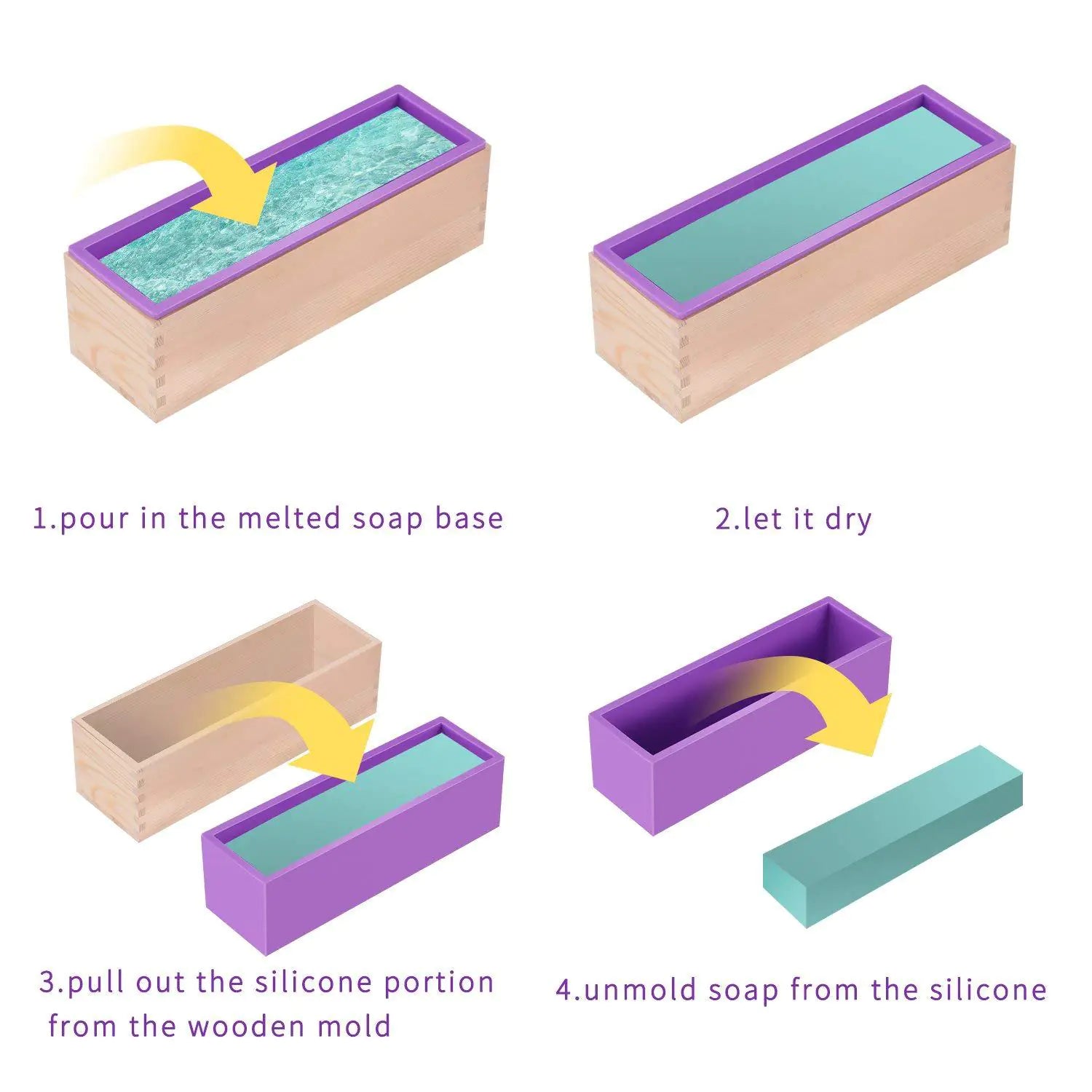 1.pour in the melted soap base

2.let it dry

3.pull out the silicone portion from the wooden mold

4.unmold soap from the silicone